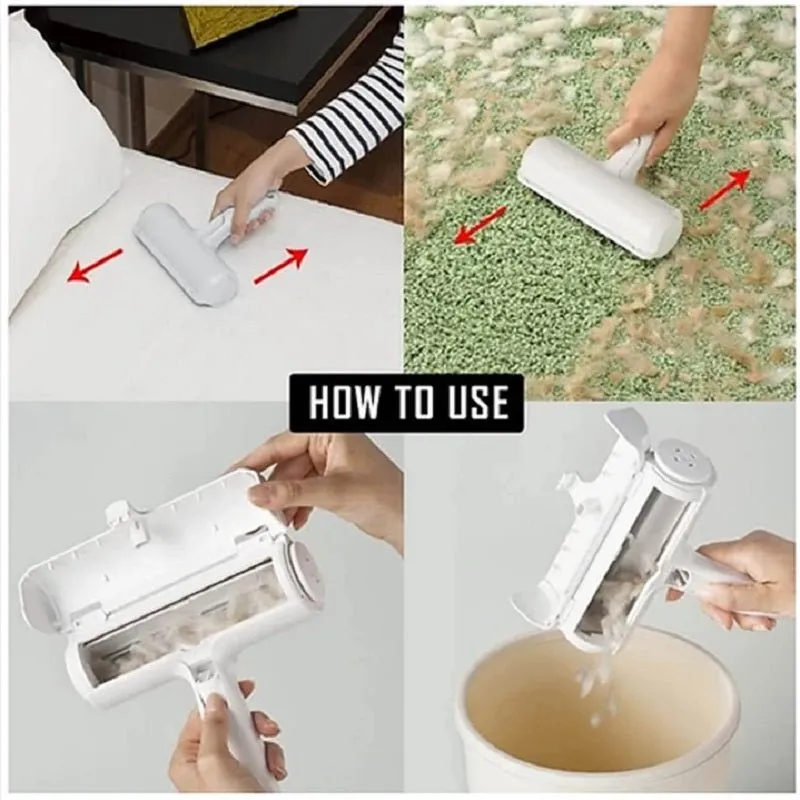 HOW TO USE