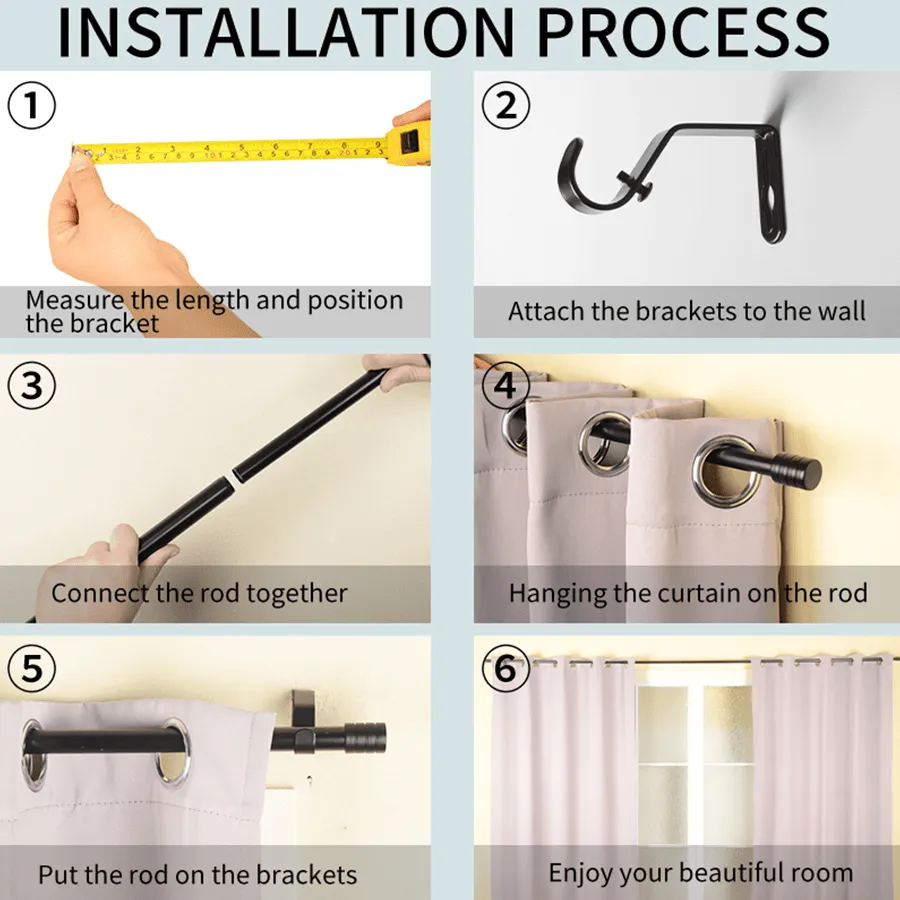 INSTALLATION PROCESS

①

Measure the length and position the bracket

②

Attach the brackets to the wall

③

Connect the rod together

④

Hanging the curtain on the rod

⑤

Put the rod on the brackets

⑥

Enjoy your beautiful room